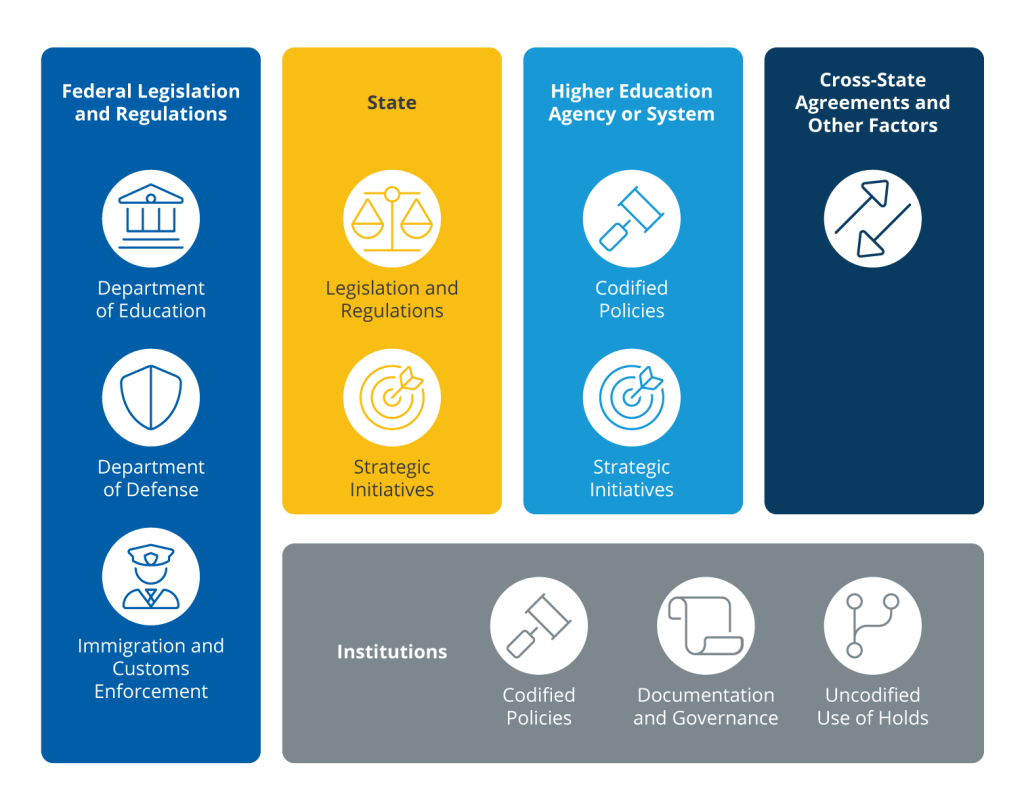 Federal Legislation and Regulations

Department of Education

Department of Defense

Immigration and Customs Enforcement

State

Legislation and Regulations

Strategic Initiatives

Higher Education Agency or System

Codified Policies

Strategic Initiatives

Cross-State Agreements and Other Factors

Institutions

Codified Policies

Documentation and Governance

Uncodified Use of Holds