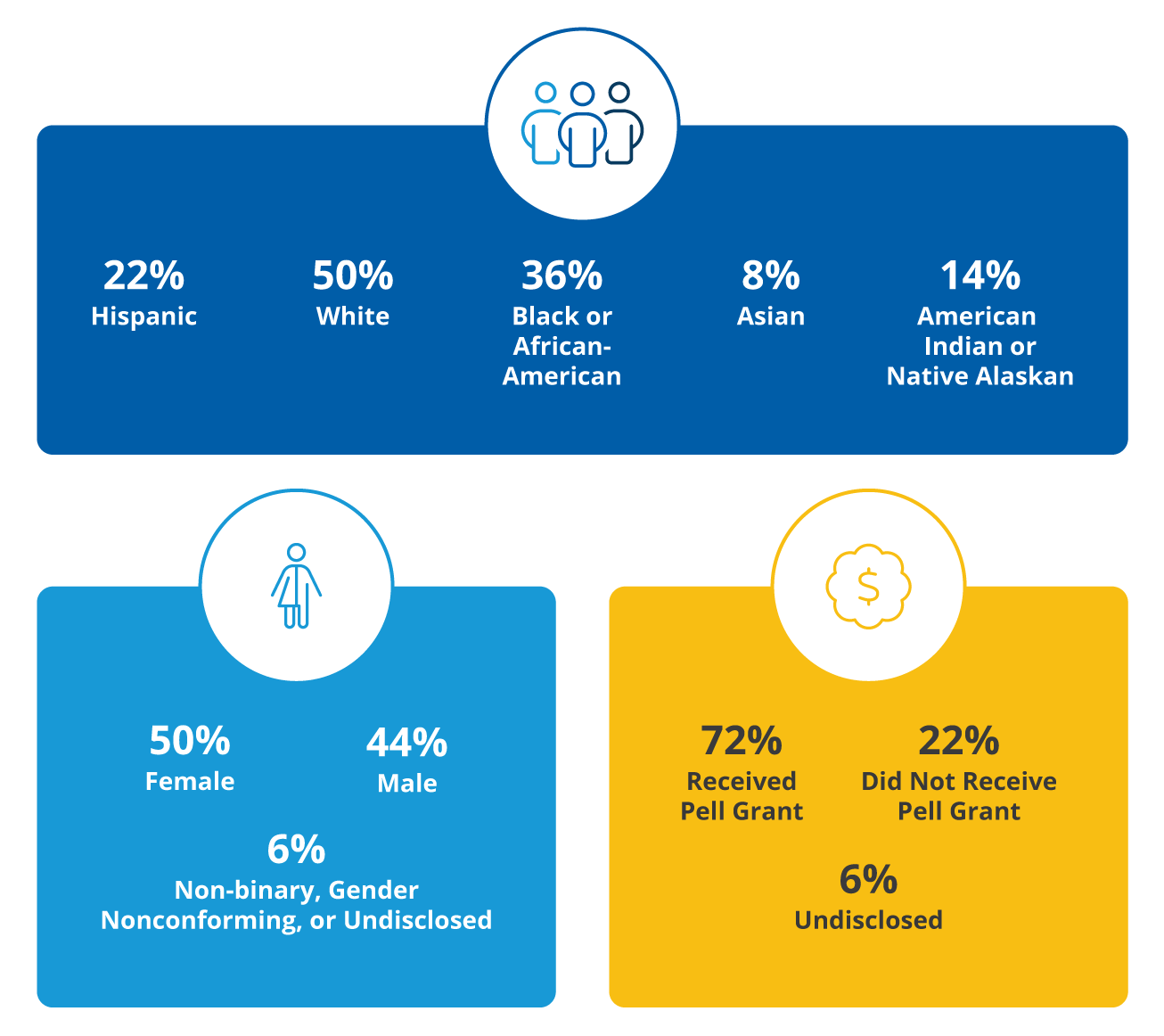 22%
Hispanic

50%
White

36%
Black or African-American

8%
Asian

14%
American Indian or Native Alaskan

50%
Female

44%
Male

6%
Non-binary, Gender Nonconforming, or Undisclosed

$

72%
Received Pell Grant

22%
Did Not Receive Pell Grant

6%
Undisclosed